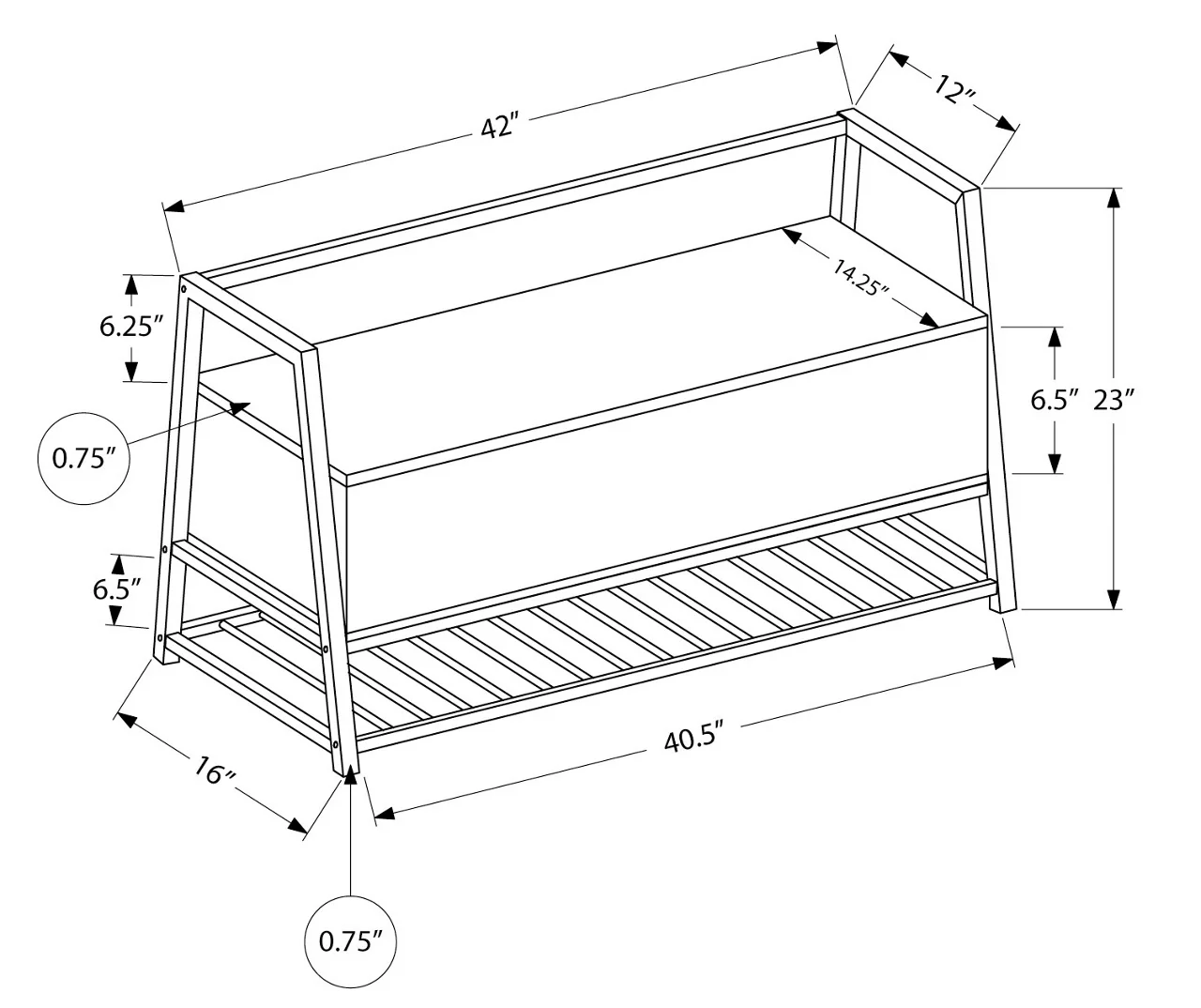 42″
12″
14.25″
6.25″
6.5″
23″
0.75″
6.5″
16″
40.5″
0.75″